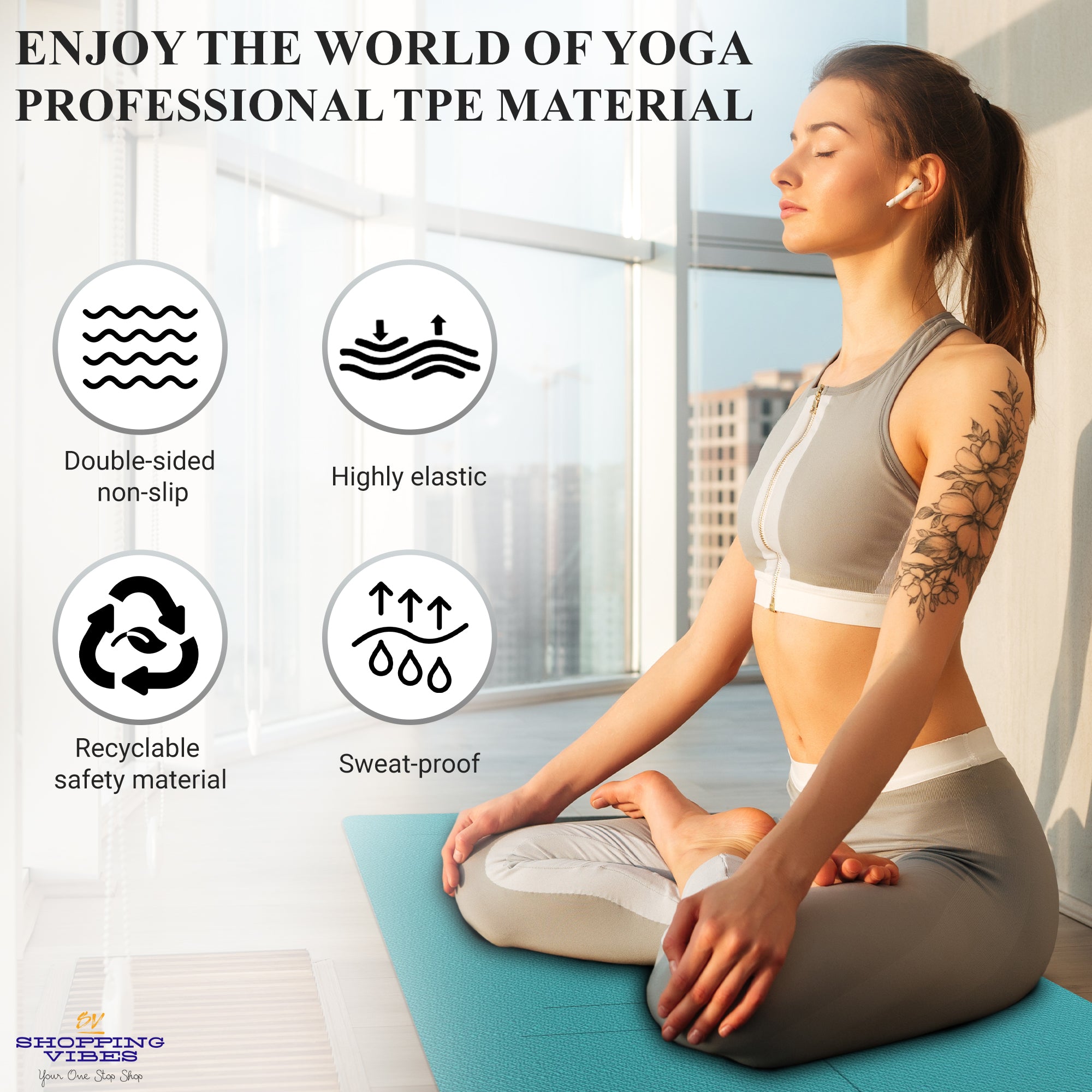 ENJOY THE WORLD OF YOGA
PROFESSIONAL TPE MATERIAL

Double-sided non-slip

Highly elastic

Recyclable safety material

Sweat-proof

SV
SHOPPING VIBES
Your One Stop Shop