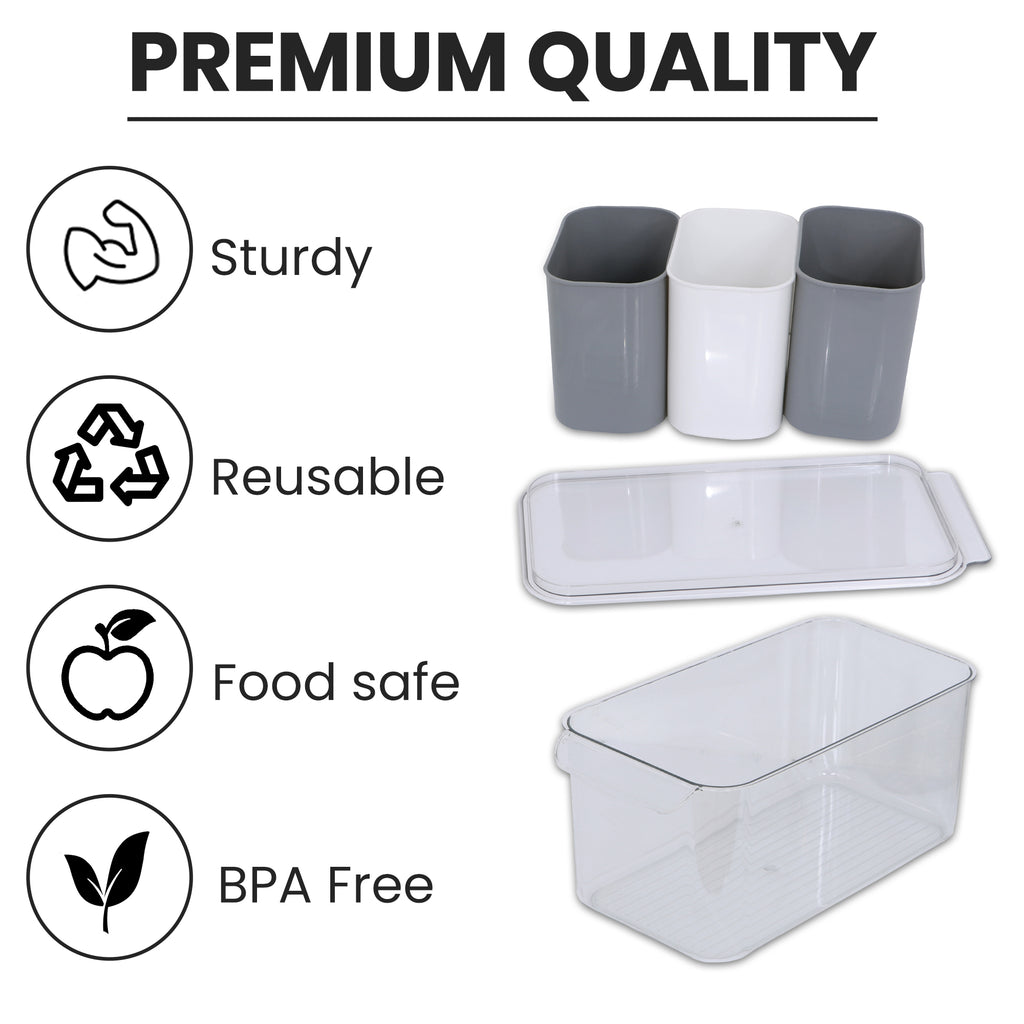 PREMIUM QUALITY

Sturdy

Reusable

Food safe

BPA Free