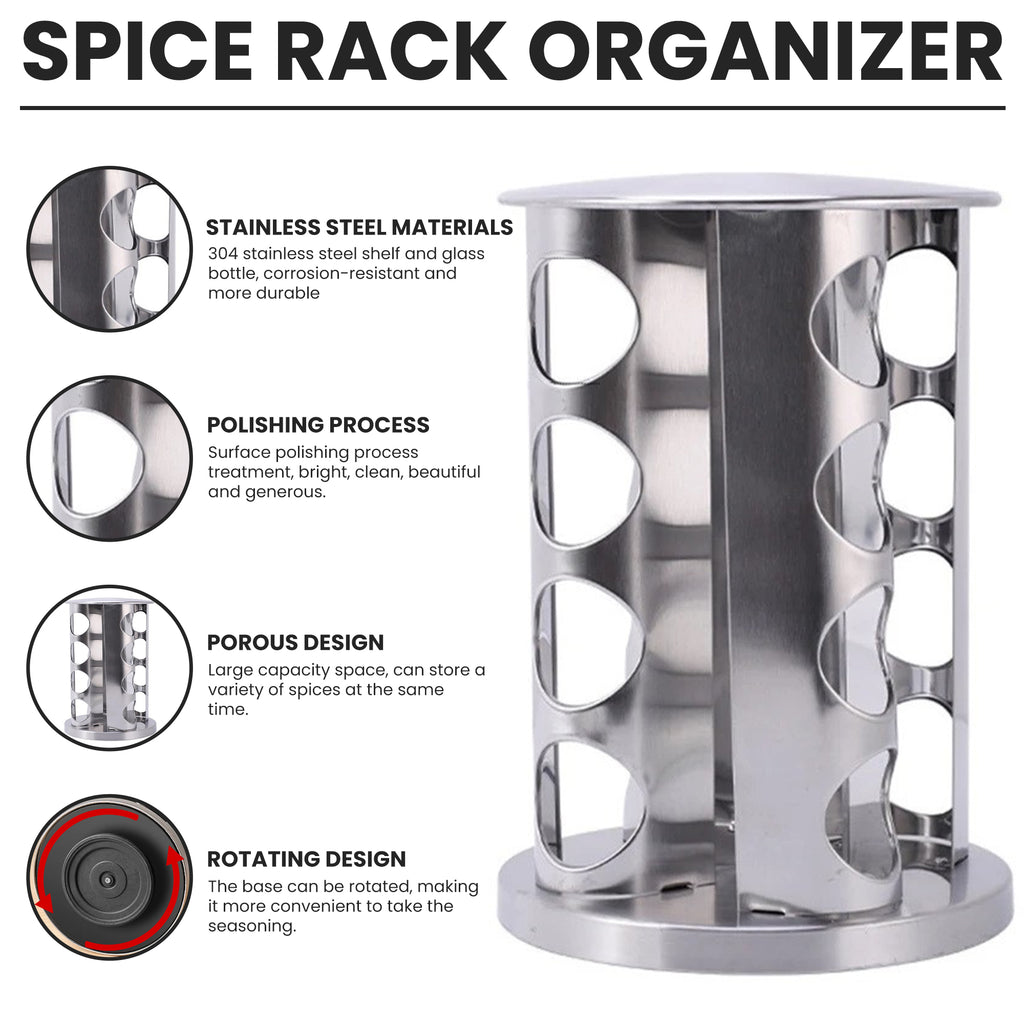 SPICE RACK ORGANIZER

STAINLESS STEEL MATERIALS
304 stainless steel shelf and glass bottle, corrosion-resistant and more durable

POLISHING PROCESS
Surface polishing process treatment, bright, clean, beautiful and generous.

POROUS DESIGN
Large capacity space, can store a variety of spices at the same time.

ROTATING DESIGN
The base can be rotated, making it more convenient to take the seasoning.