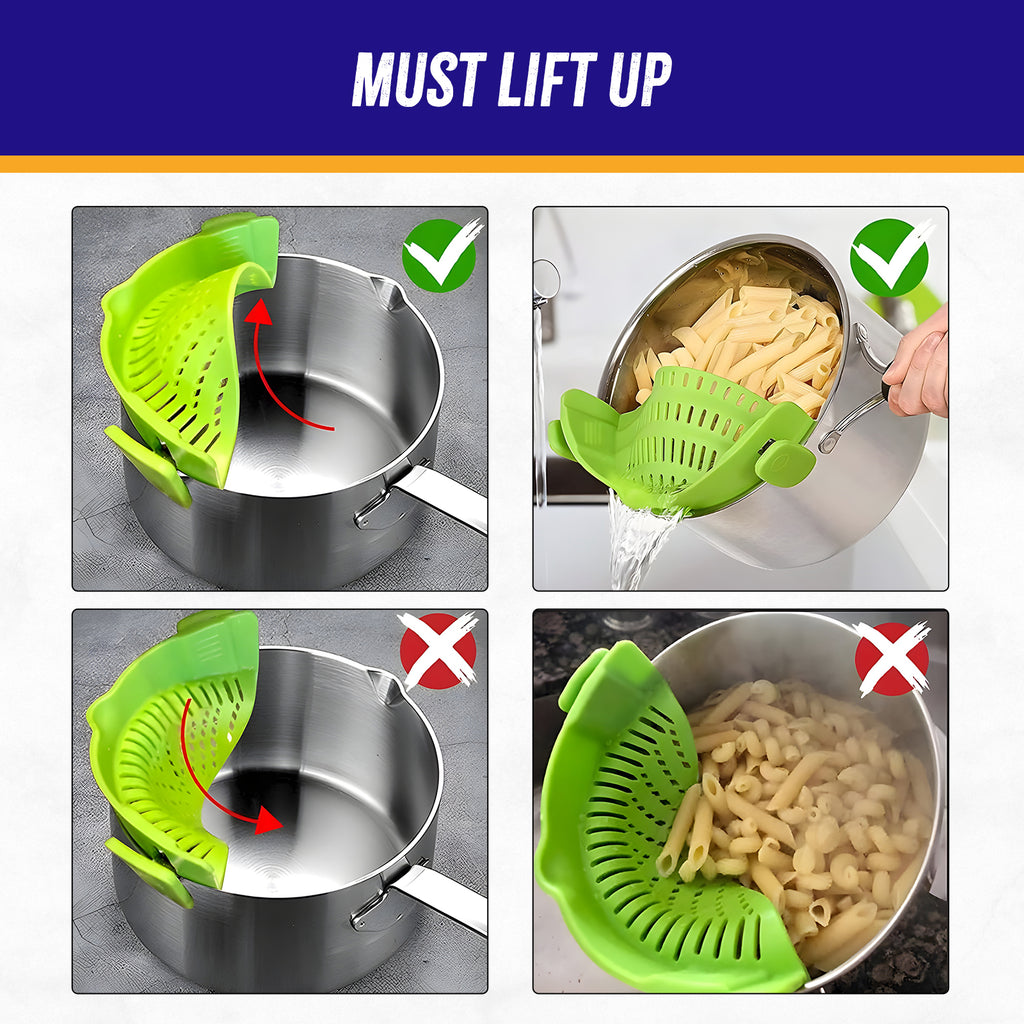 MUST LIFT UP