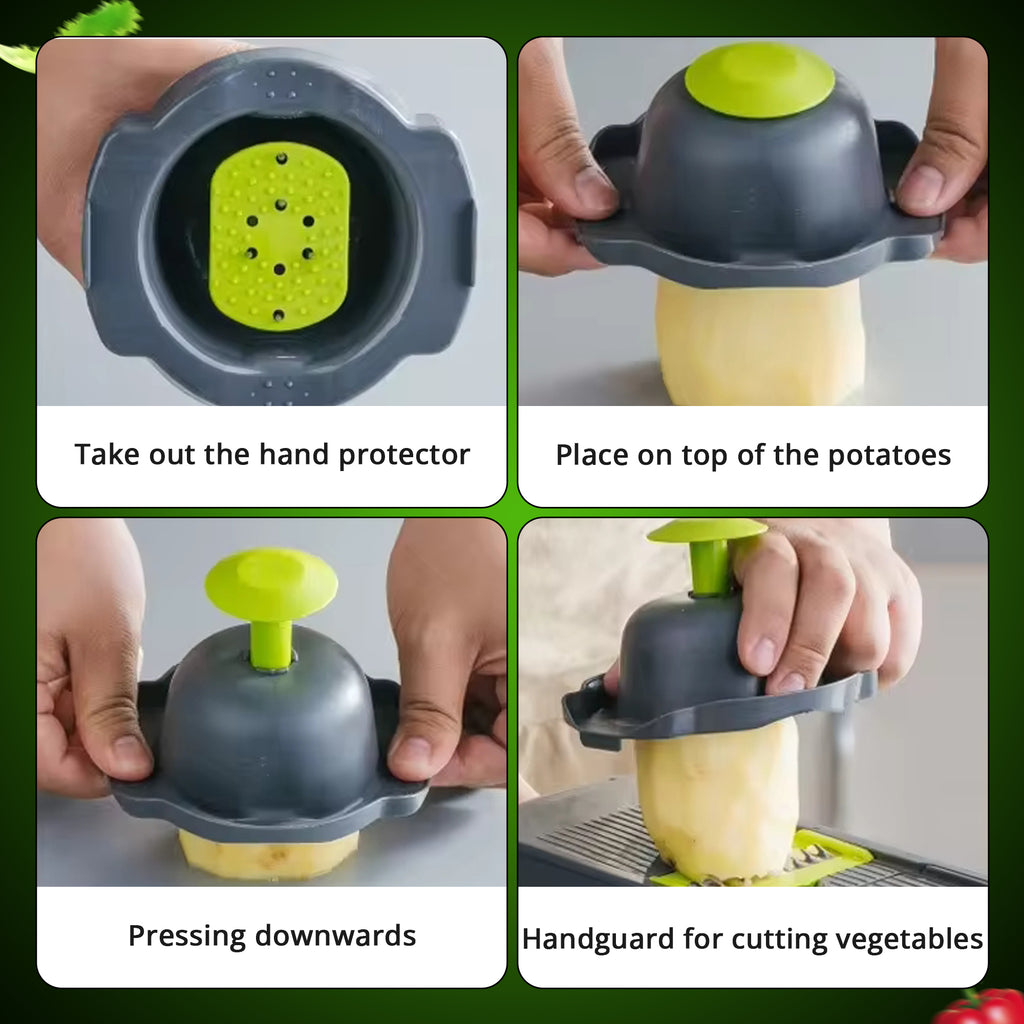 Take out the hand protector

Place on top of the potatoes

Pressing downwards

Handguard for cutting vegetables