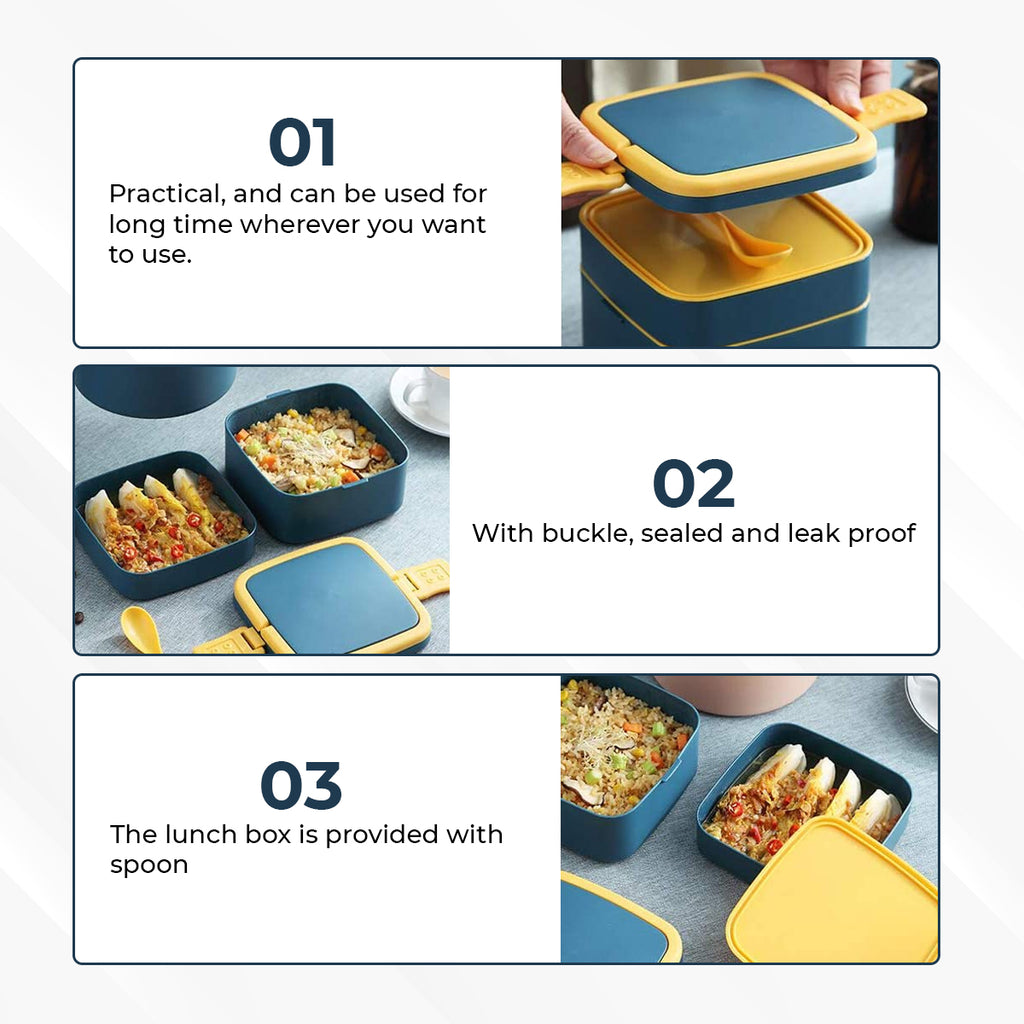 01
Practical, and can be used for long time wherever you want to use.

02
With buckle, sealed and leak proof

03
The lunch box is provided with spoon