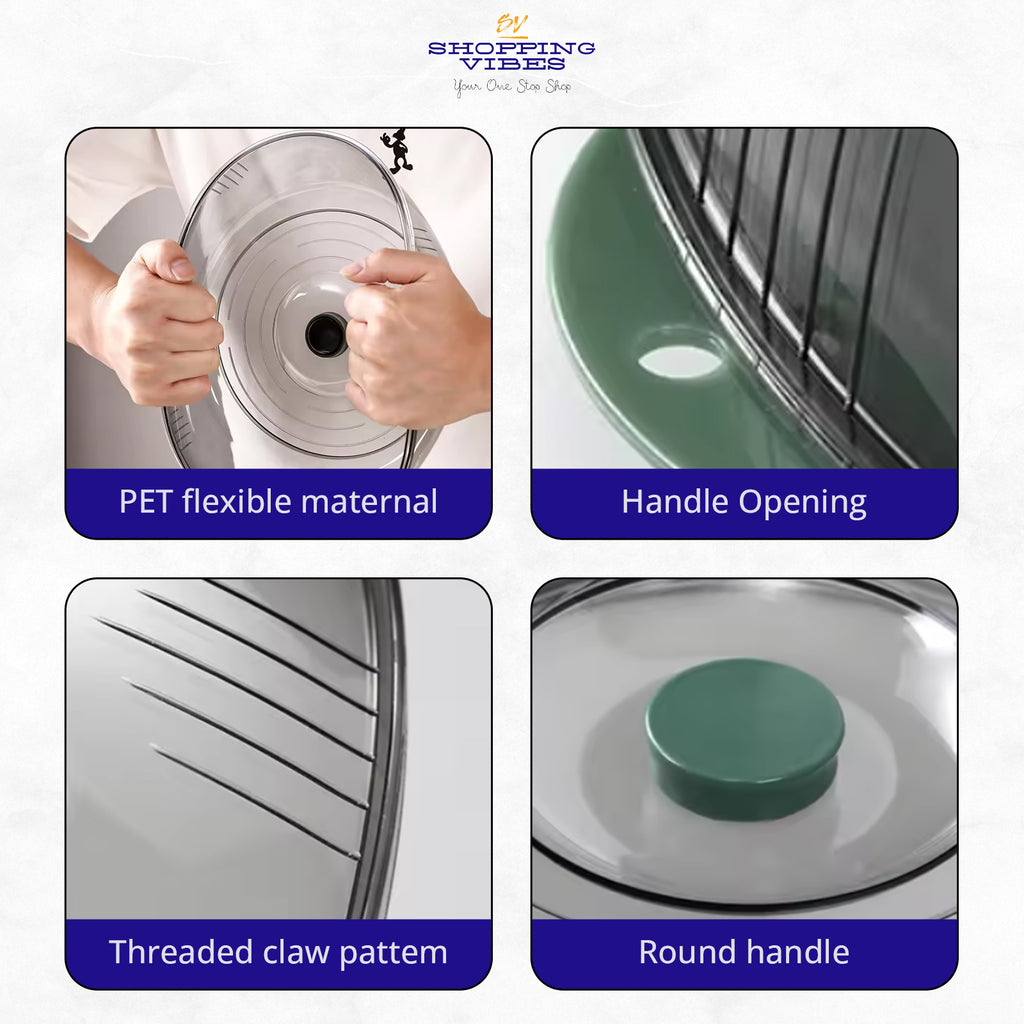 SV
SHOPPING VIBES
Your One Stop Shop

PET flexible maternal

Handle Opening

Threaded claw pattem

Round handle