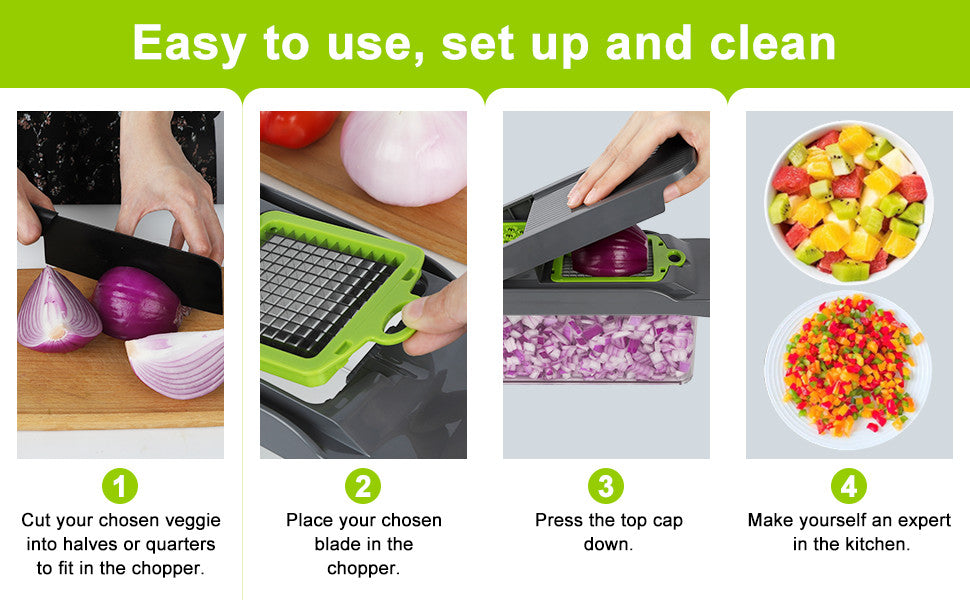 Easy to use, set up and clean

1
Cut your chosen veggie into halves or quarters to fit in the chopper.

2
Place your chosen blade in the chopper.

3
Press the top cap down.

4
Make yourself an expert in the kitchen.