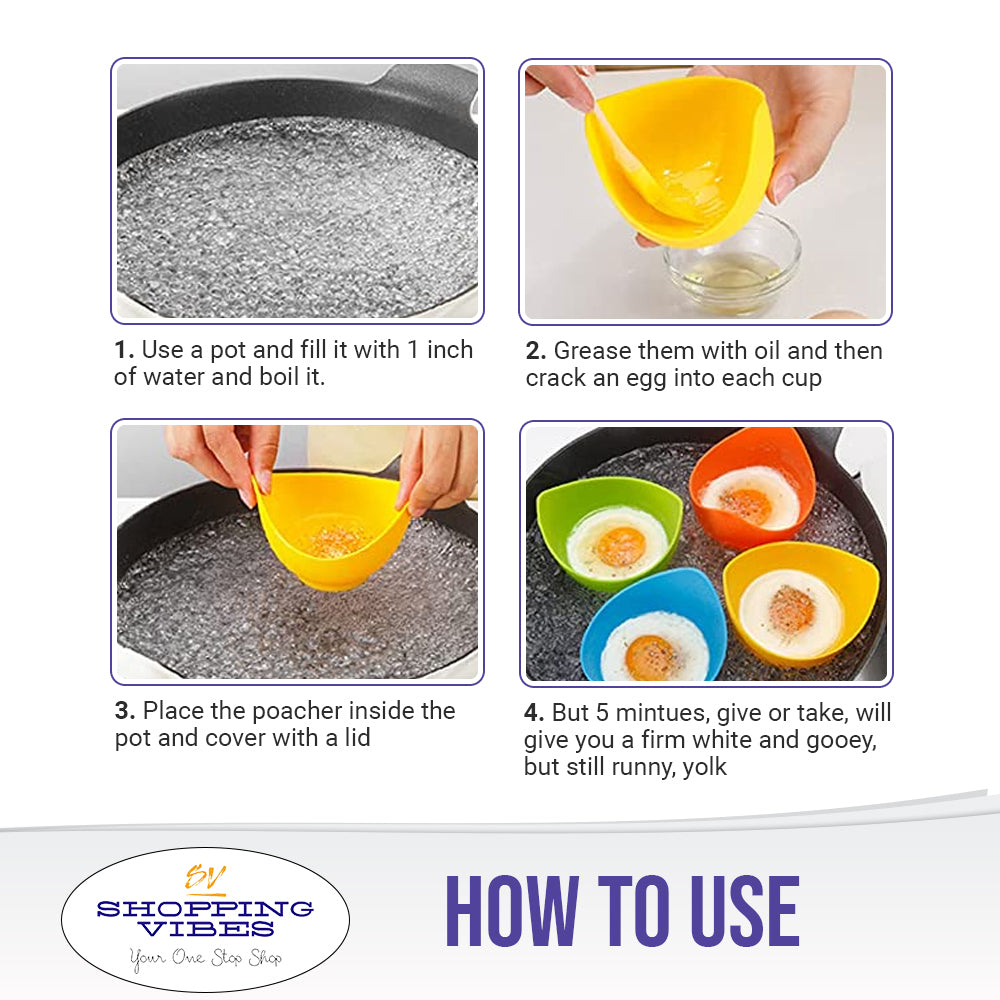 1. Use a pot and fill it with 1 inch of water and boil it.

2. Grease them with oil and then crack an egg into each cup

3. Place the poacher inside the pot and cover with a lid

4. But 5 mintues, give or take, will give you a firm white and gooey, but still runny, yolk

SV
SHOPPING VIBES
Your One Stop Shop

HOW TO USE