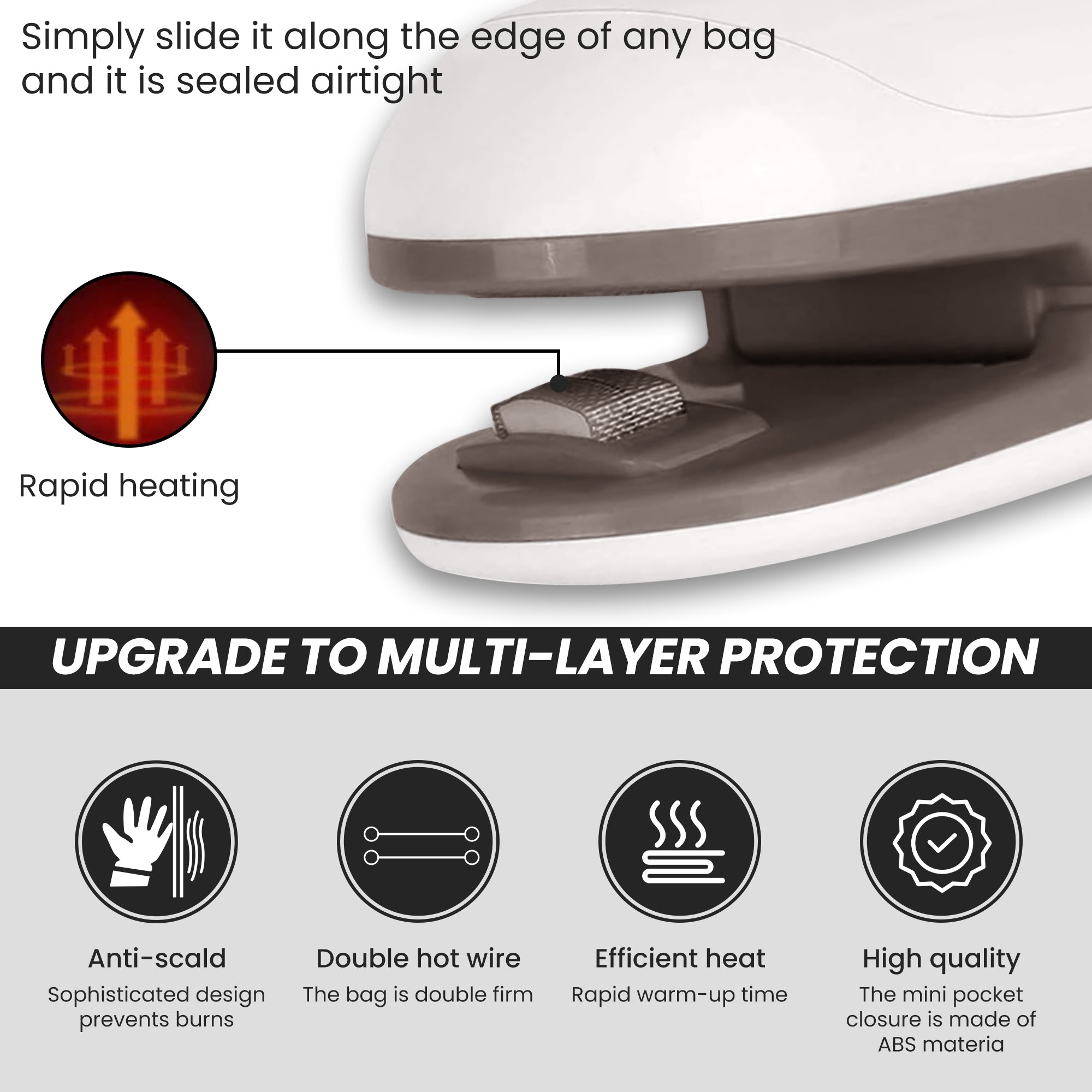 Simply slide it along the edge of any bag and it is sealed airtight

Rapid heating

UPGRADE TO MULTI-LAYER PROTECTION

Anti-scald
Sophisticated design prevents burns

Double hot wire
The bag is double firm

Efficient heat
Rapid warm-up time

High quality
The mini pocket closure is made of ABS materia