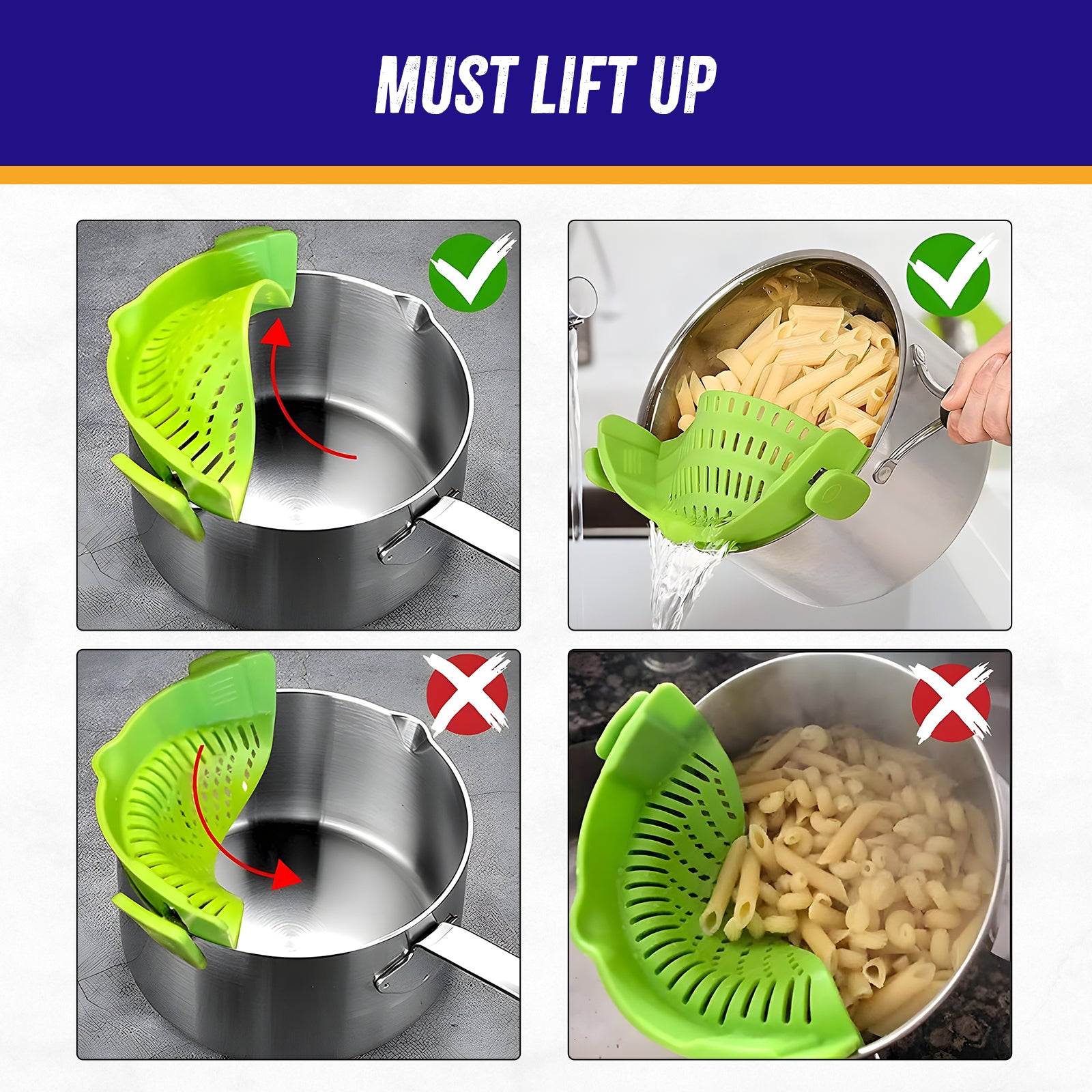 MUST LIFT UP