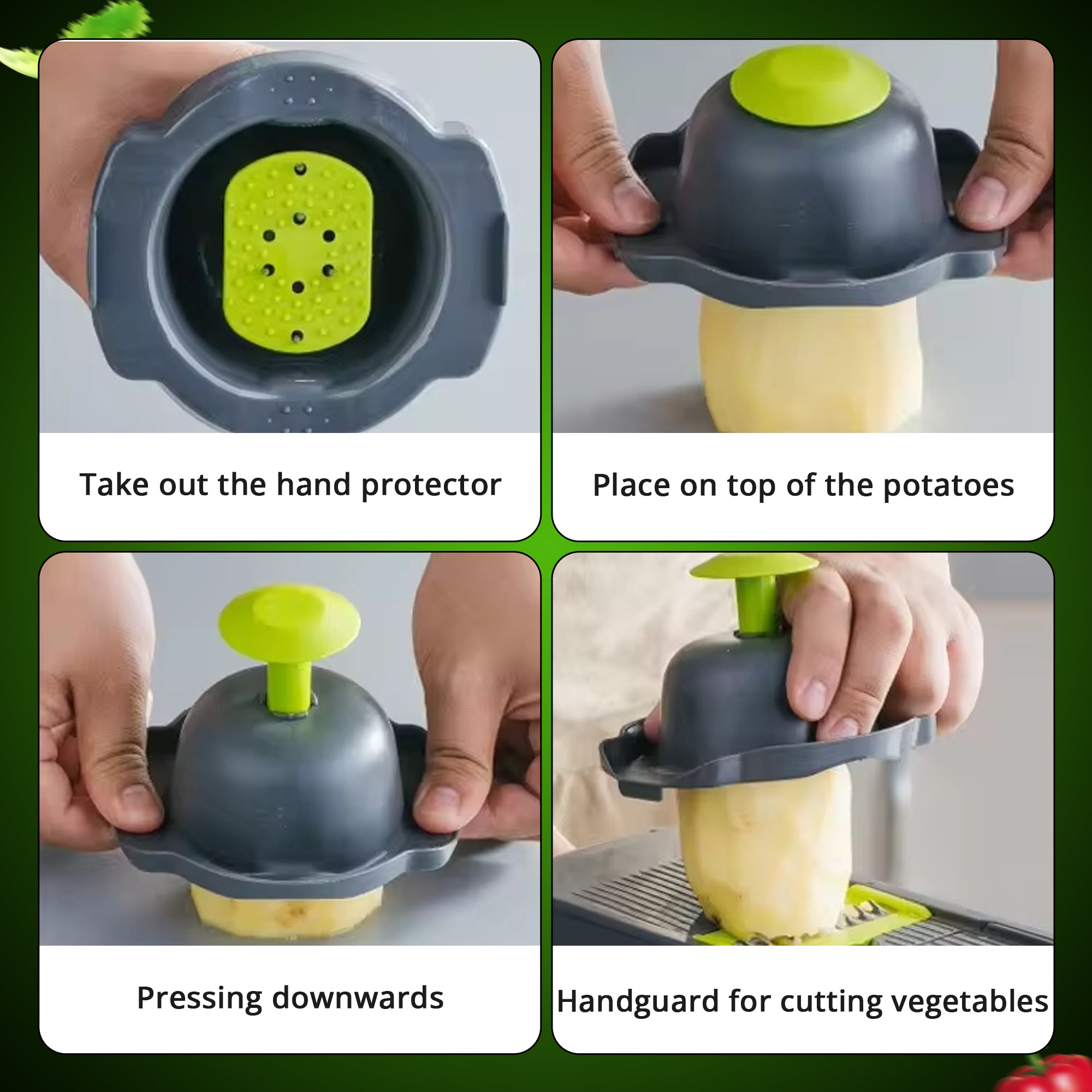 Take out the hand protector

Place on top of the potatoes

Pressing downwards

Handguard for cutting vegetables