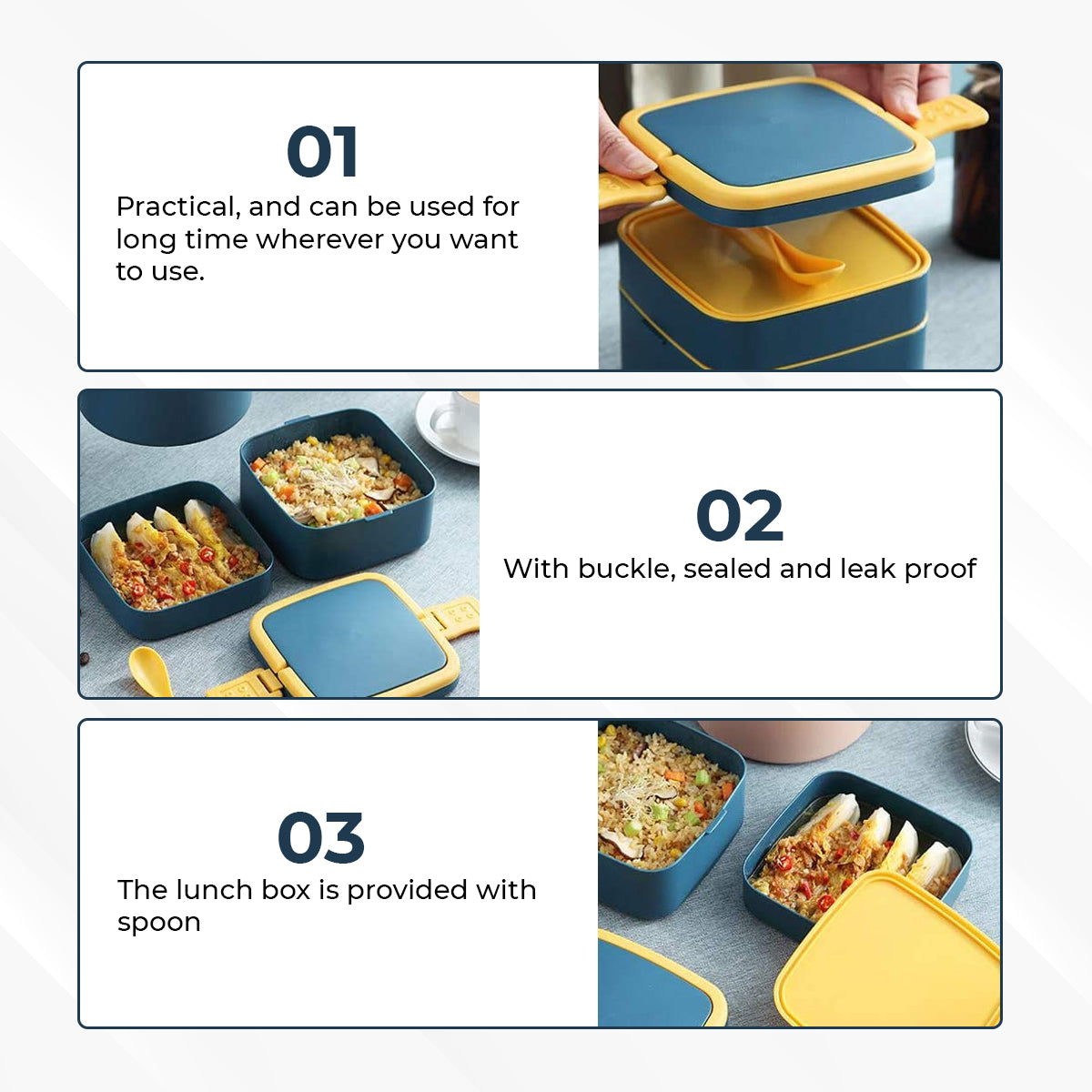 01
Practical, and can be used for long time wherever you want to use.

02
With buckle, sealed and leak proof

03
The lunch box is provided with spoon