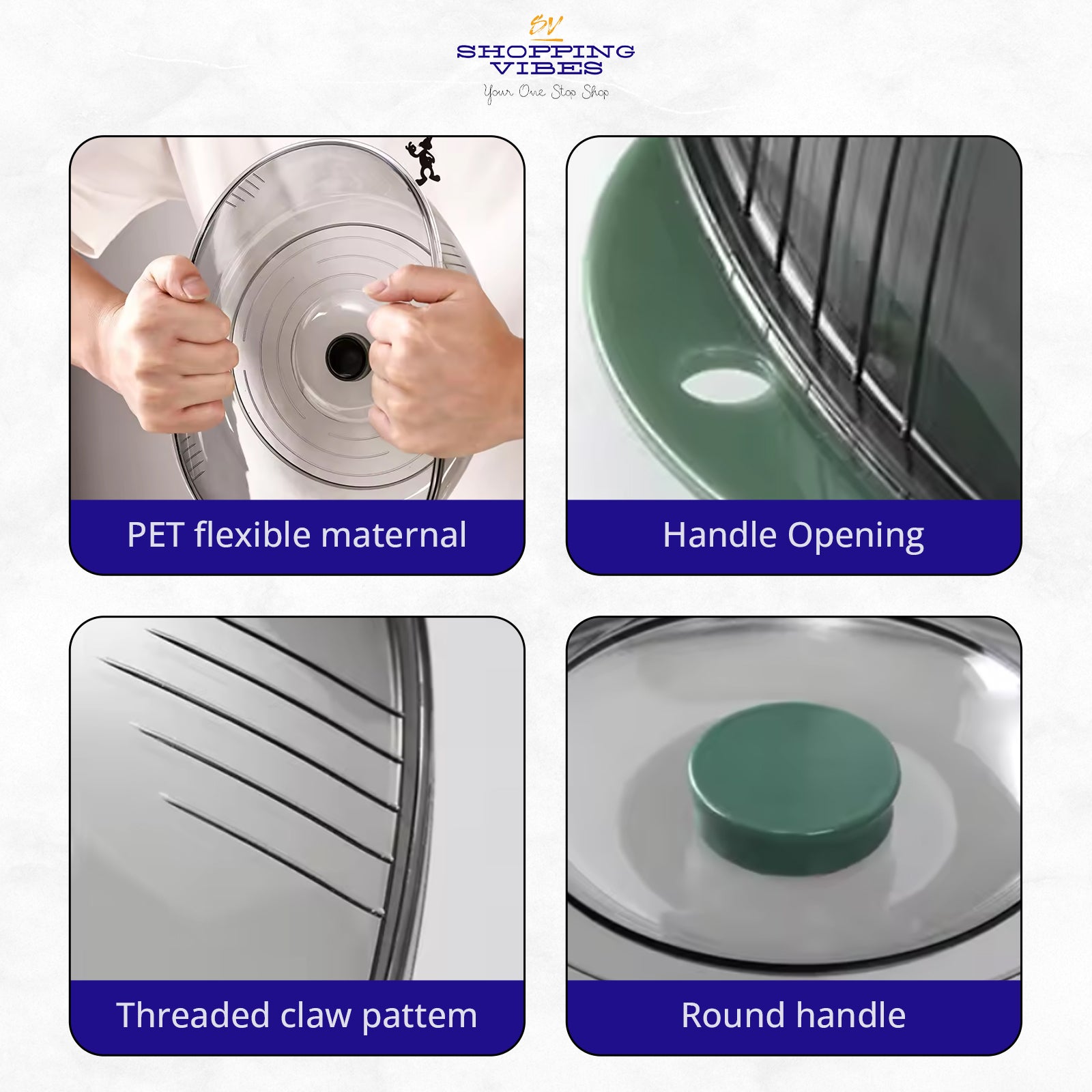 SV
SHOPPING VIBES
Your One Stop Shop

PET flexible maternal

Handle Opening

Threaded claw pattem

Round handle